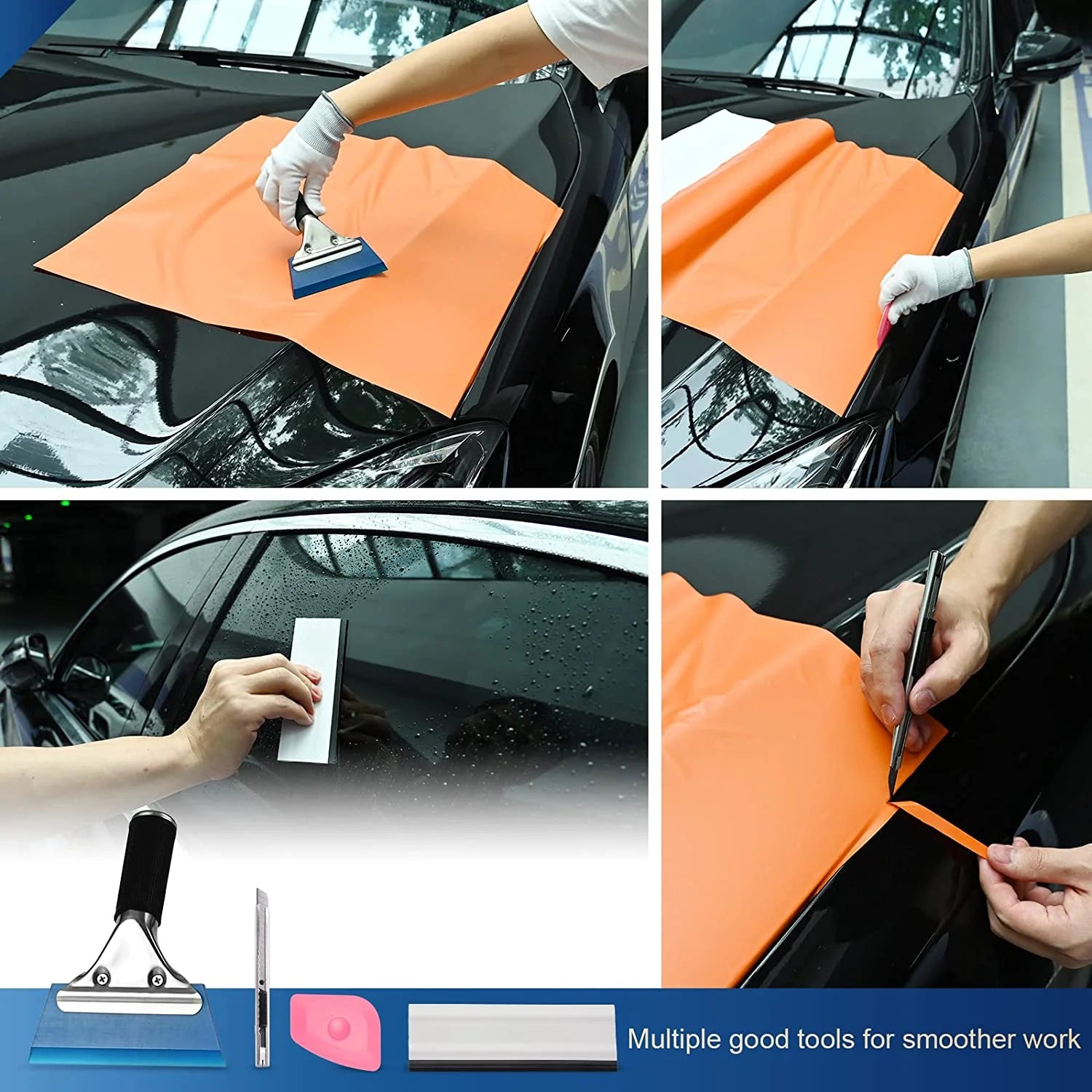 Multiple good tools for smoother work